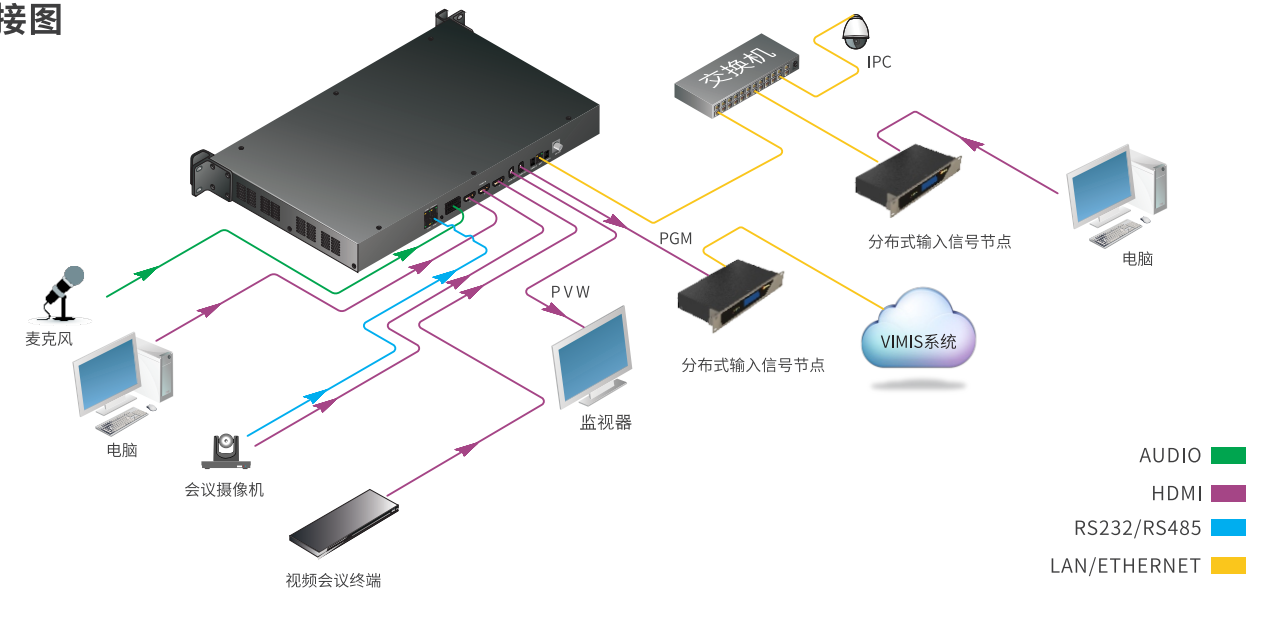 接图

交换机

IPC

分布式输入信号节点

电脑

PGM

PVW

麦克风

电脑

监视器

分布式输入信号节点

VIMIS系统

会议摄像机

视频会议终端

AUDIO

HDMI

RS232/RS485

LAN/ETHERNET